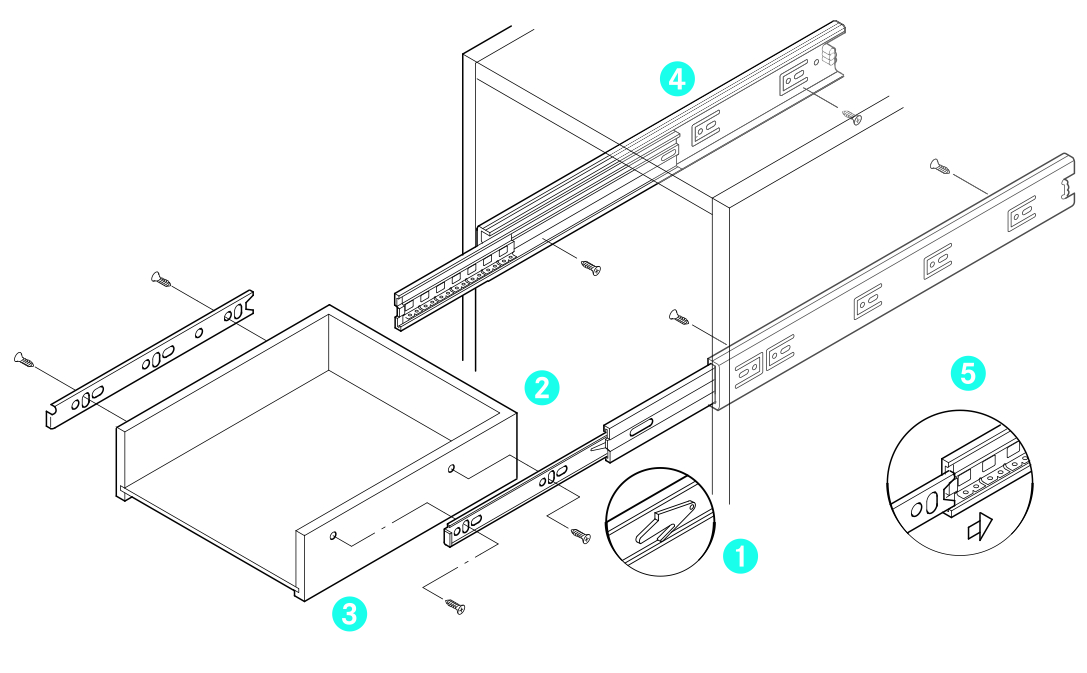 4
2
5
1
3